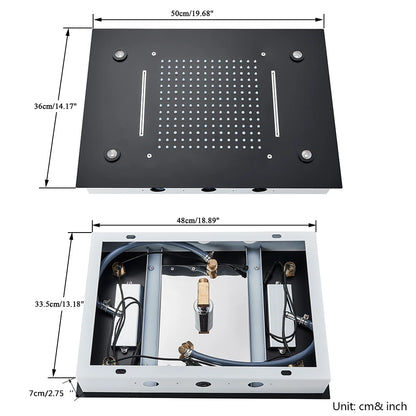 50cm/19.68"

36cm/14.17"

48cm/18.89"

33.5cm/13.18"

7cm/2.75 ''

Unit: cm& inch