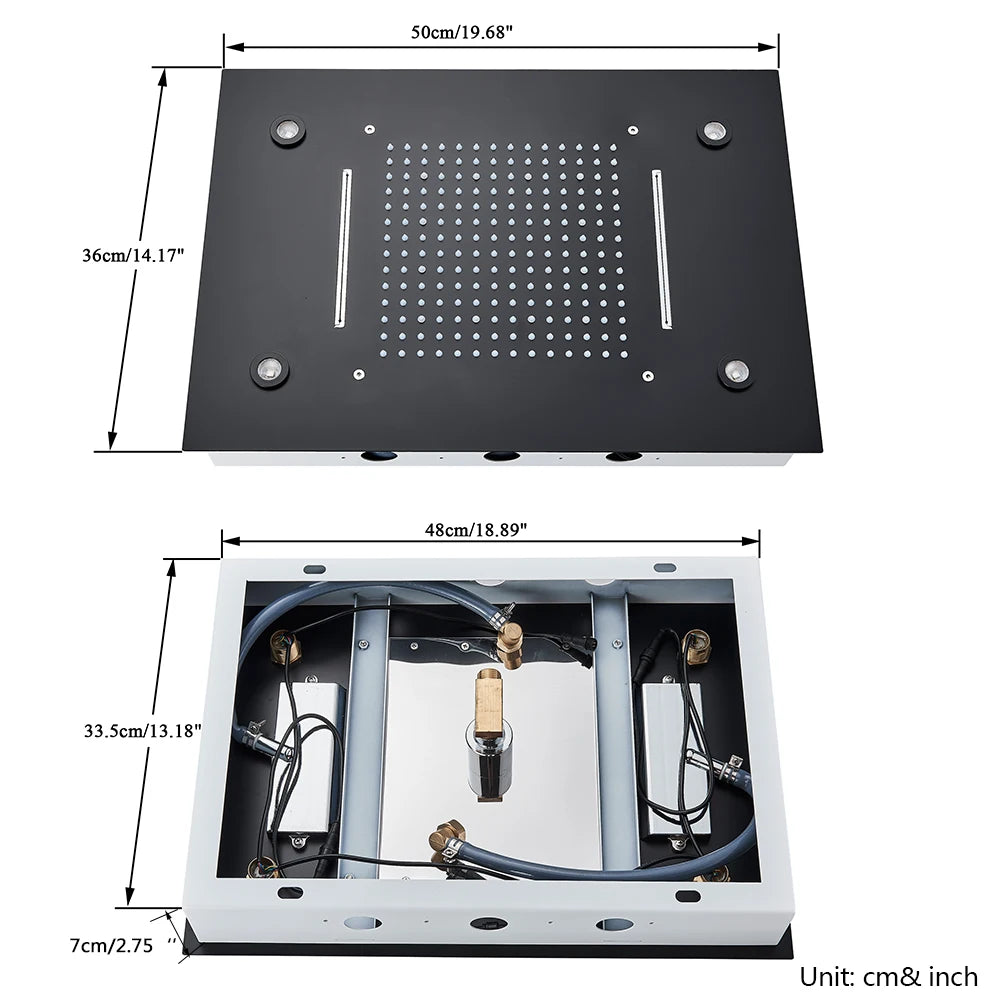 50cm/19.68"

36cm/14.17"

48cm/18.89"

33.5cm/13.18"

7cm/2.75 ''

Unit: cm& inch